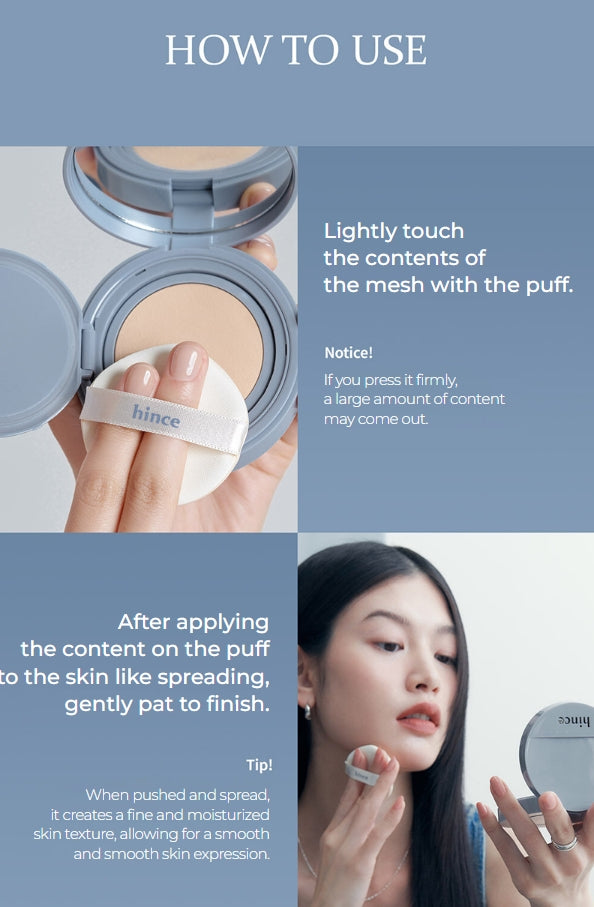 HOW TO USE

hince

Lightly touch the contents of the mesh with the puff.

Notice!

If you press it firmly, a large amount of content may come out.

After applying the content on the puff to the skin like spreading, gently pat to finish.

Tip!

When pushed and spread, it creates a fine and moisturized skin texture, allowing for a smooth and smooth skin expression.

hince

hince