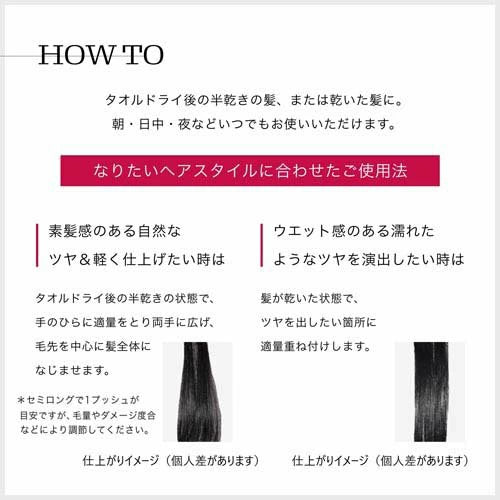 HOW TO

タオルドライ後の半乾きの髪、または乾いた髪に。
朝・日中・夜などいつでもお使いいただけます。

なりたいヘアスタイルに合わせたご使用法

素髪感のある自然な
ツヤ＆軽く仕上げたい時は

タオルドライ後の半乾きの状態で、
手のひらに適量をとり両手に広げ、
毛先を中心に髪全体に
なじませます。

＊セミロングで1プッシュが
目安ですが、毛量やダメージ度合
などにより調節してください。

仕上がりイメージ（個人差があります）

ウエット感のある濡れた
ようなツヤを演出したい時は

髪が乾いた状態で、
ツヤを出したい箇所に
適量重ね付けします。

仕上がりイメージ（個人差があります）