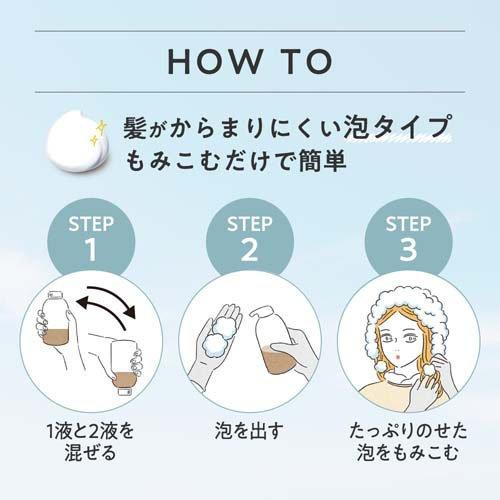 HOW TO

髪がからまりにくい泡タイプ
もみこむだけで簡単

STEP 1

1液と2液を混ぜる

STEP 2

泡を出す

STEP 3

たっぷりのせた泡をもみこむ