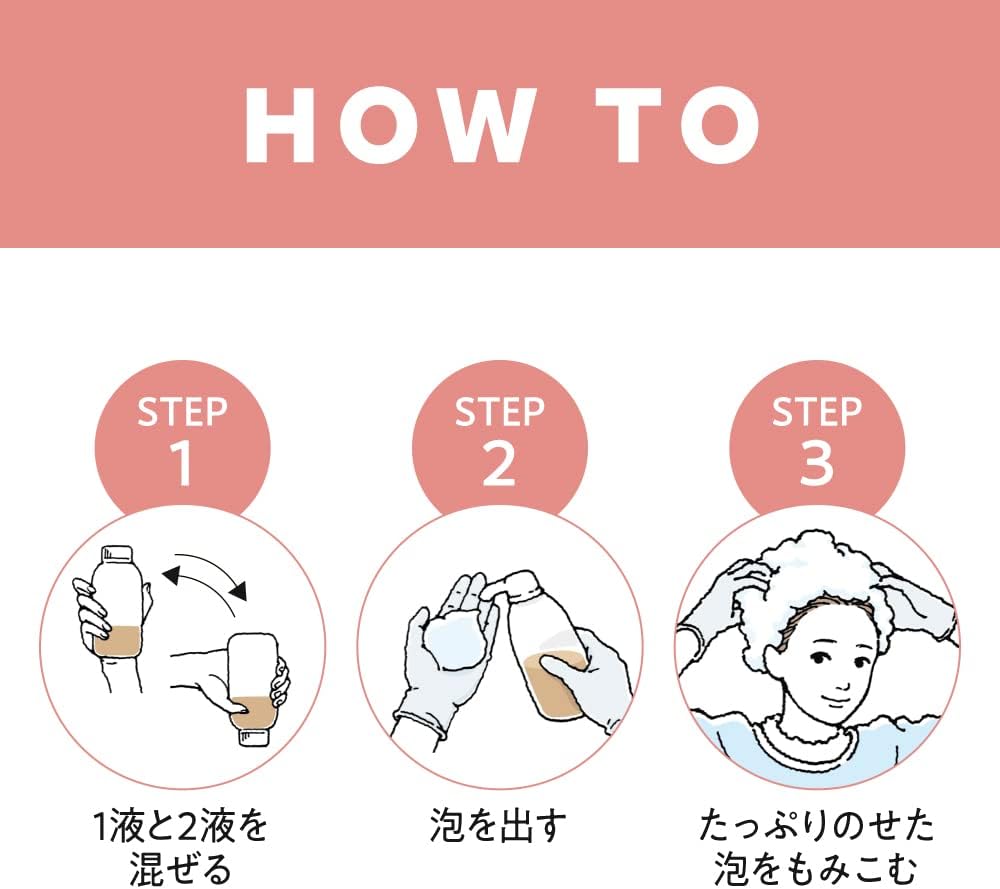 HOW TO

STEP 1

1液と2液を混ぜる

STEP 2

泡を出す

STEP 3

たっぷりのせた泡をもみこむ