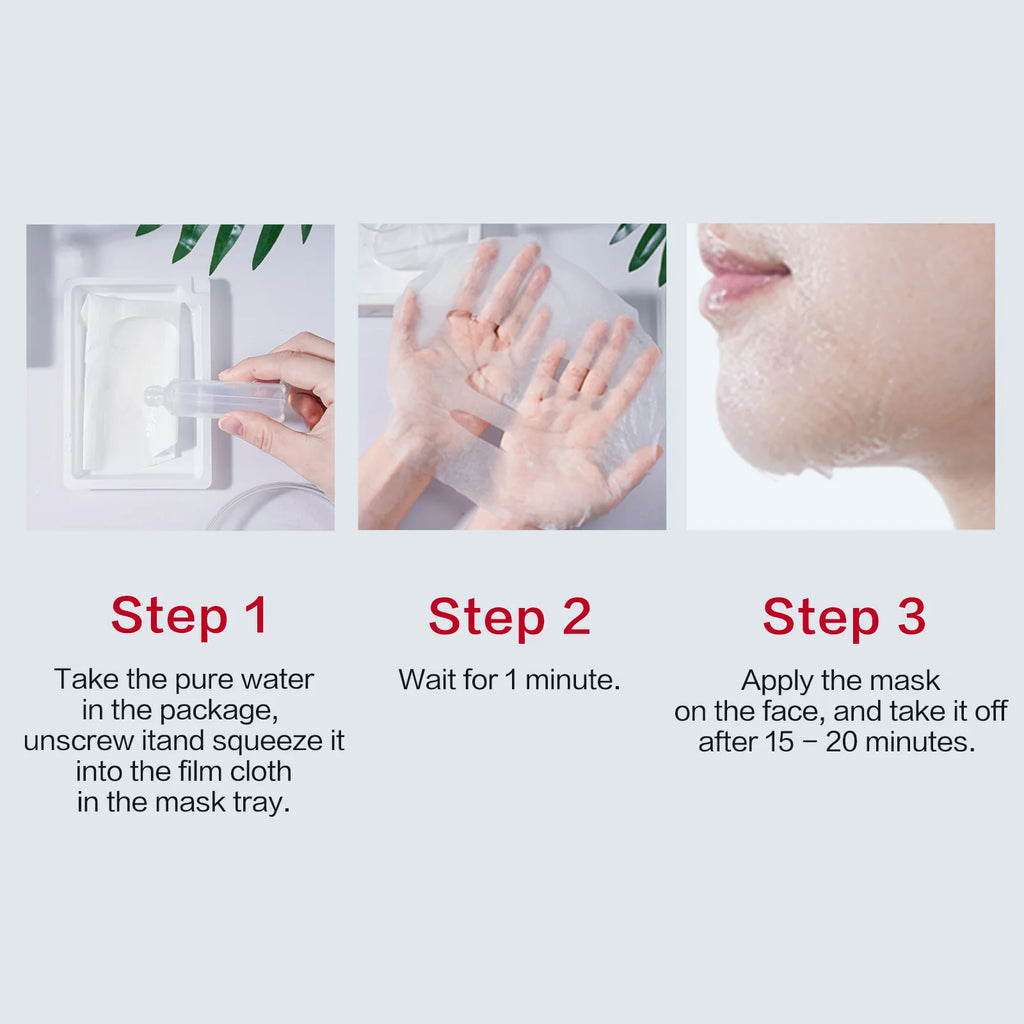 Step 1

Take the pure water in the package, unscrew itand squeeze it into the film cloth in the mask tray.

Step 2

Wait for 1 minute.

Step 3

Apply the mask on the face, and take it off after 15 – 20 minutes.