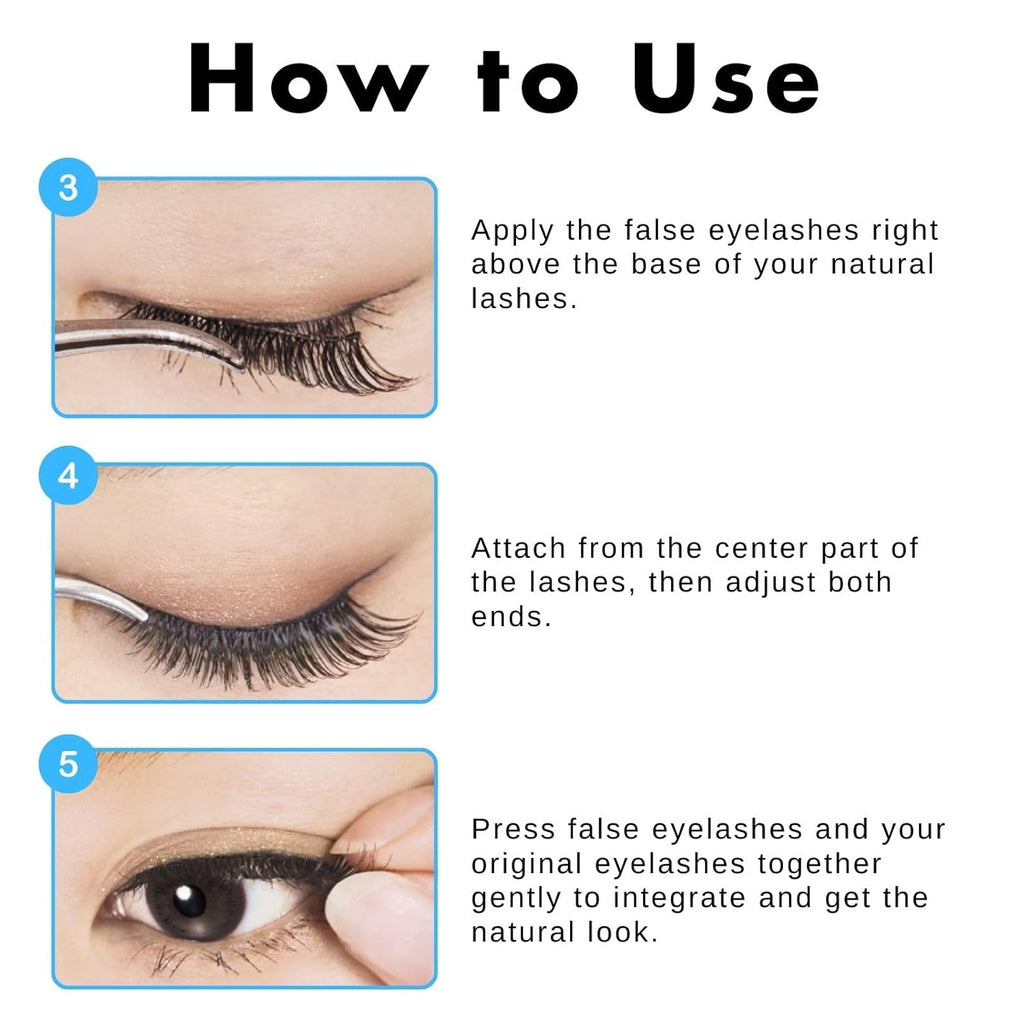 How to Use

3

Apply the false eyelashes right above the base of your natural lashes.

4

Attach from the center part of the lashes, then adjust both ends.

5

Press false eyelashes and your original eyelashes together gently to integrate and get the natural look.