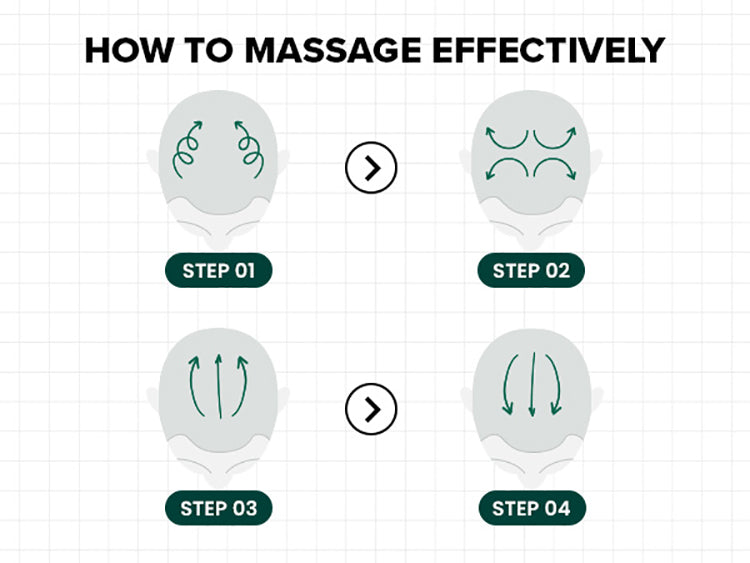 HOW TO MASSAGE EFFECTIVELY

STEP 01

STEP 02

STEP 03

STEP 04