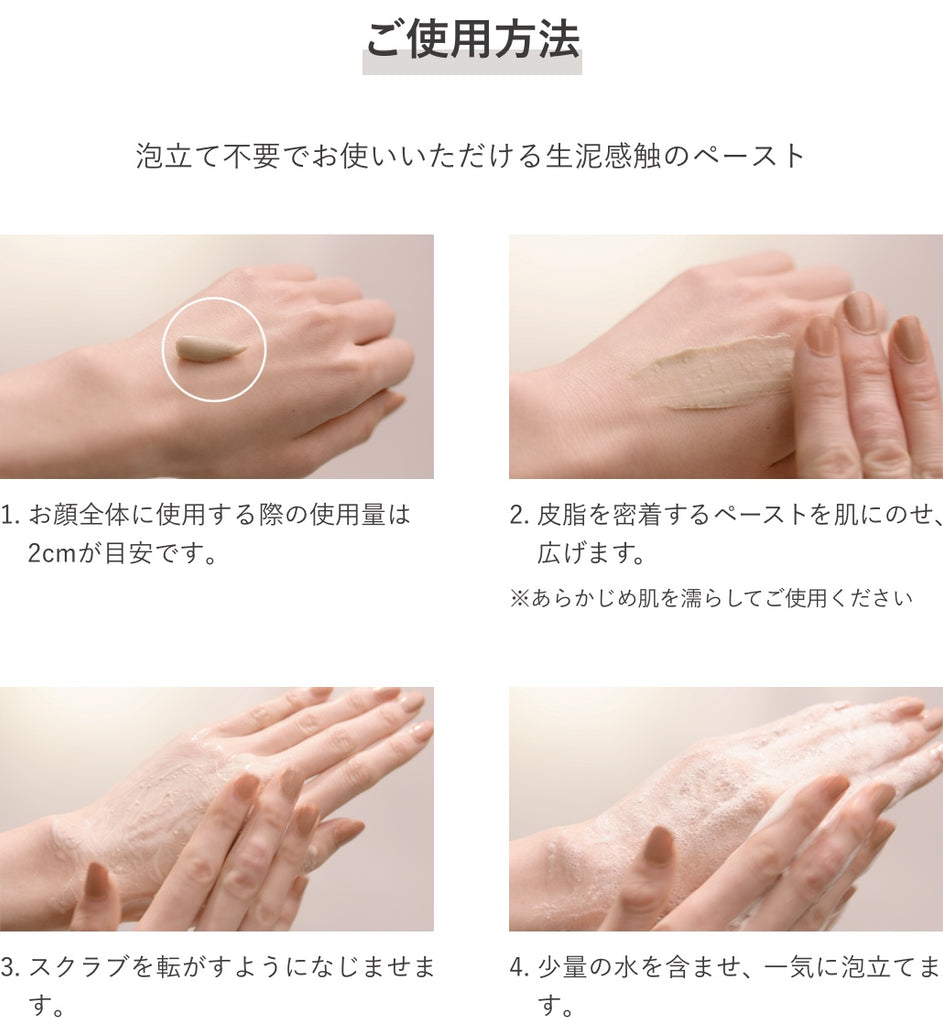 ご使用方法

泡立て不要でお使いいただける生泥感触のペースト

1. お顔全体に使用する際の使用量は2cmが目安です。

2. 皮脂を密着するペーストを肌にのせ、広げます。

※あらかじめ肌を濡らしてご使用ください

3. スクラブを転がすようになじませます。

4. 少量の水を含ませ、一気に泡立てます。