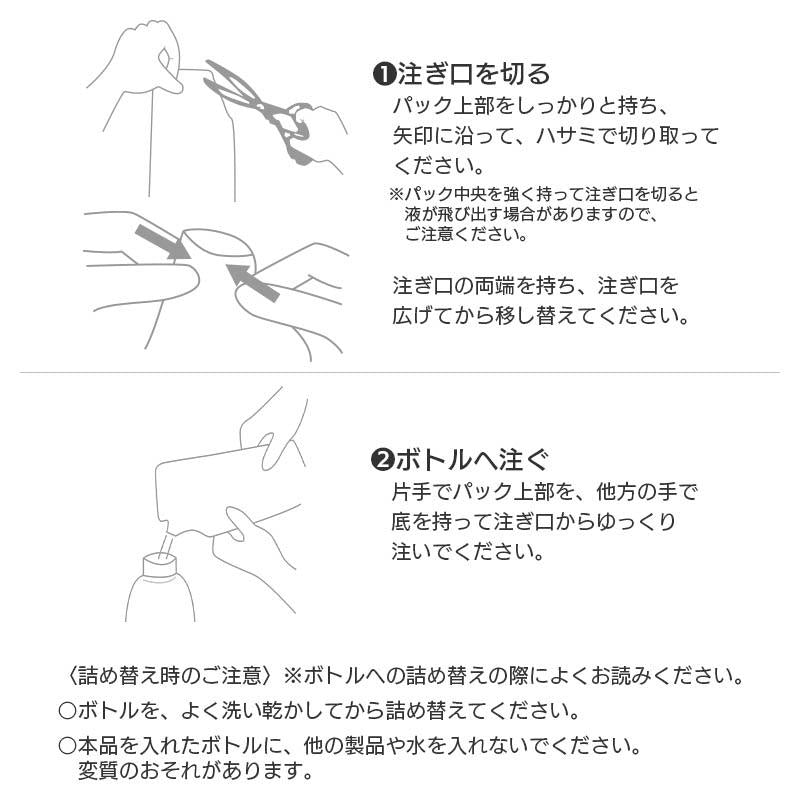 ❶注ぎ口を切る
パック上部をしっかりと持ち、矢印に沿って、ハサミで切り取ってください。
※パック中央を強く持って注ぎ口を切ると液が飛び出す場合がありますので、ご注意ください。

注ぎ口の両端を持ち、注ぎ口を広げてから移し替えてください。

❷ボトルへ注ぐ
片手でパック上部を、他方の手で底を持って注ぎ口からゆっくり注いでください。

〈詰め替え時のご注意〉※ボトルへの詰め替えの際によくお読みください。
○ボトルを、よく洗い乾かしてから詰め替えてください。
○本品を入れたボトルに、他の製品や水を入れないでください。変質のおそれがあります。