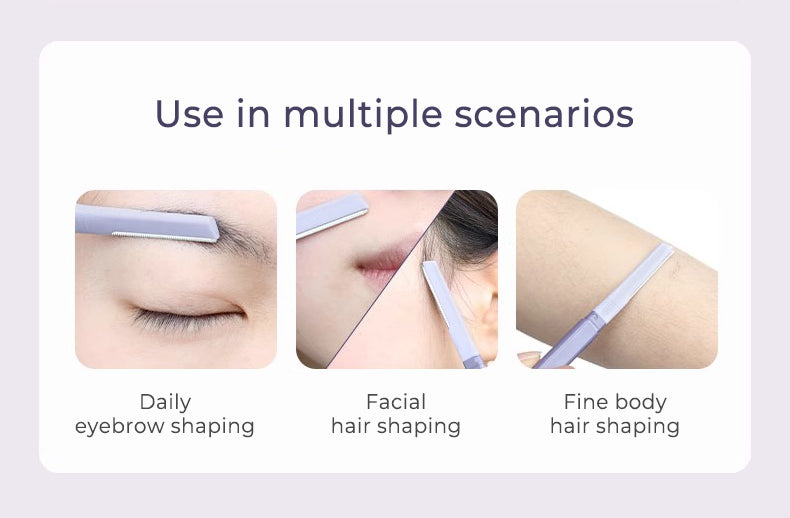 Use in multiple scenarios

Daily eyebrow shaping

Facial hair shaping

Fine body hair shaping