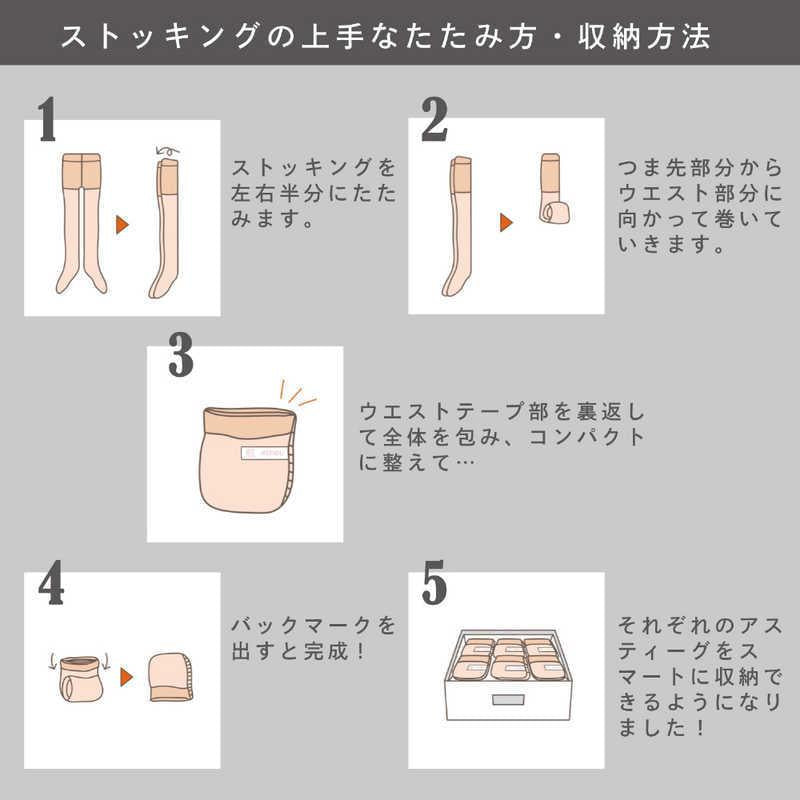 ストッキングの上手なたたみ方・収納方法

1

ストッキングを左右半分にたたみます。

2

つま先部分からウエスト部分に向かって巻いていきます。

3

ウエストテープ部を裏返して全体を包み、コンパクトに整えて…

4

バックマークを出すと完成！

5

それぞれのアスティーグをスマートに収納できるようになりました！