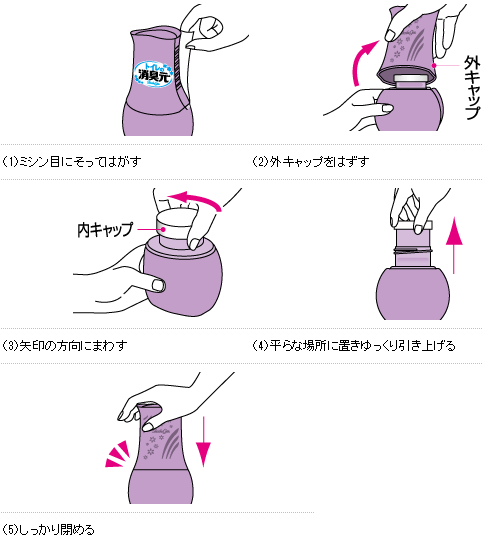 トイレの
消臭元

外キャップ

(1)ミシン目にそってはがす

(2)外キャップをはずす

内キャップ

(3)矢印の方向にまわす

(4)平らな場所に置きゆっくり引き上げる

(5)しっかり閉める