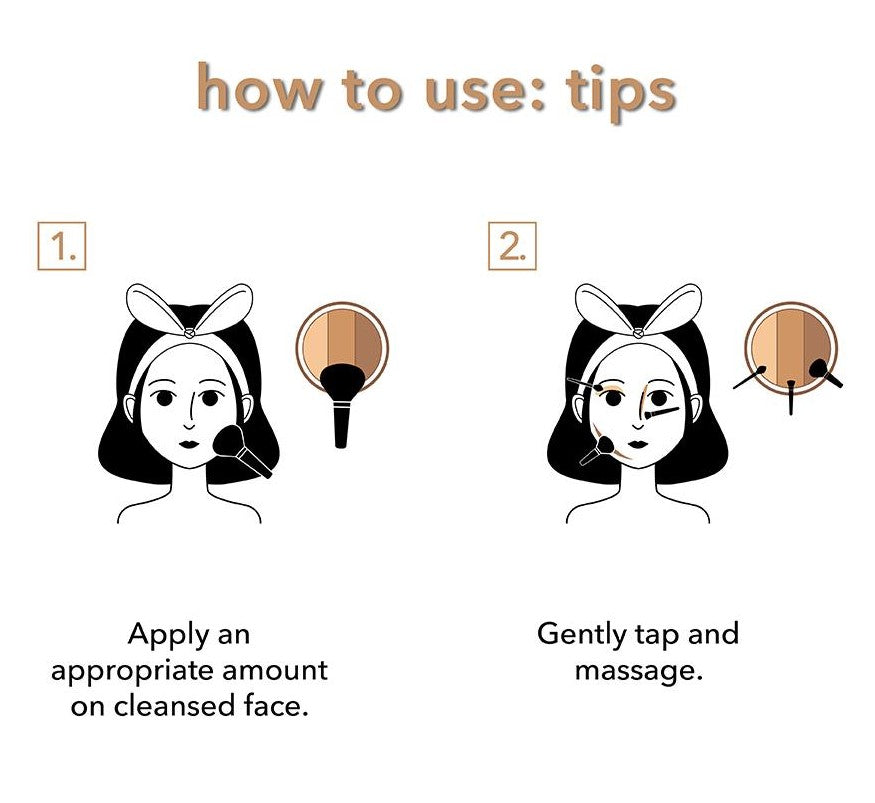 how to use: tips

1.

Apply an appropriate amount on cleansed face.

2.

Gently tap and massage.