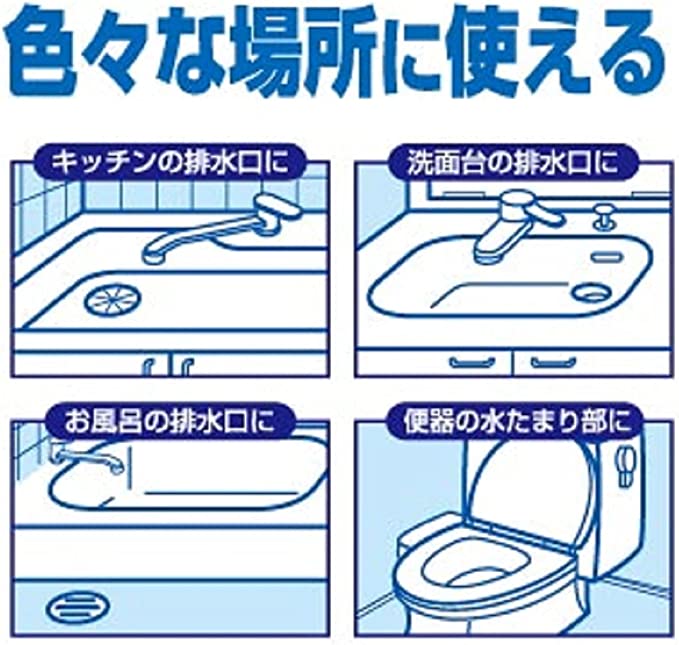 色々な場所に使える

キッチンの排水口に

洗面台の排水口に

お風呂の排水口に

便器の水たまり部に